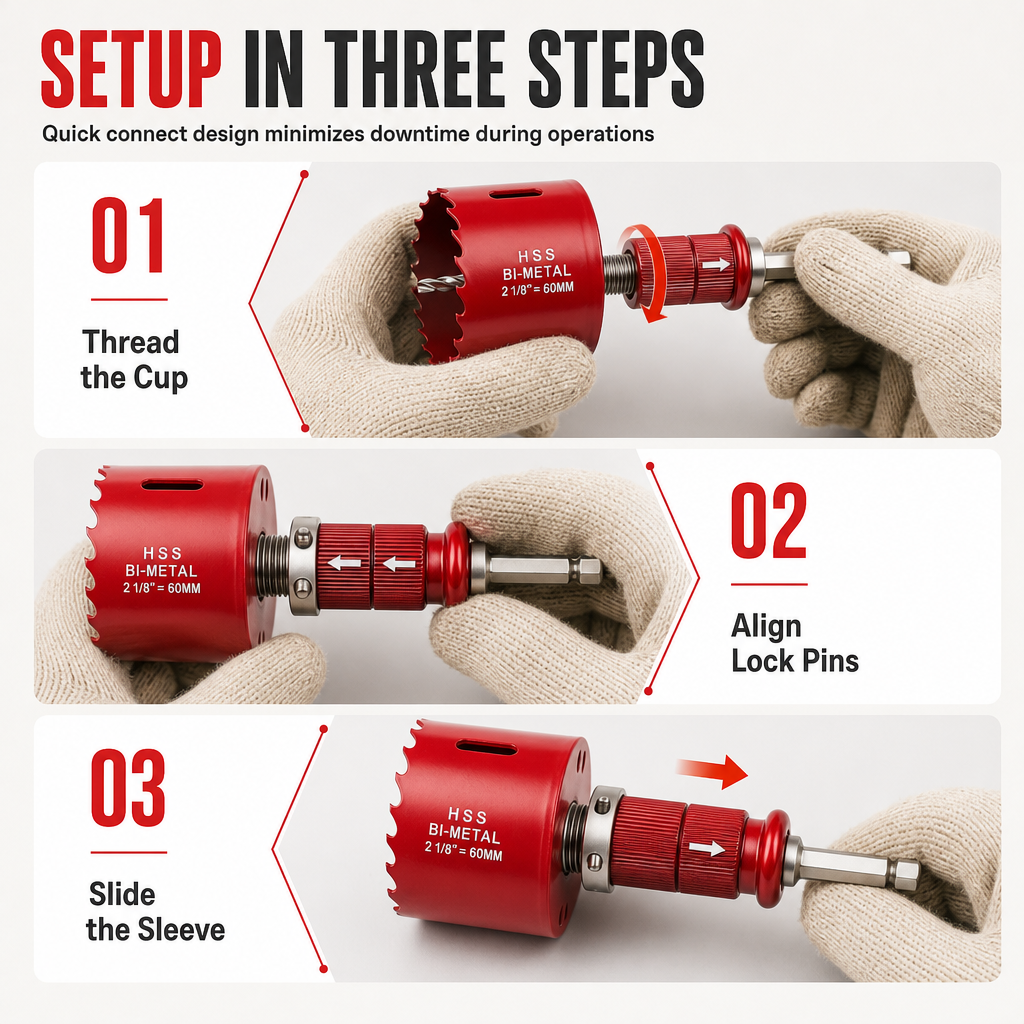 SETUP IN THREE STEPS

Quick connect design minimizes downtime during operations

01

Thread the Cup

HSS
BI-METAL
2 1/8" = 60MM

HSS
BI-METAL
2 1/8" = 60MM

02

Align Lock Pins

03

Slide the Sleeve

HSS
BI-METAL
2 1/8" = 60MM