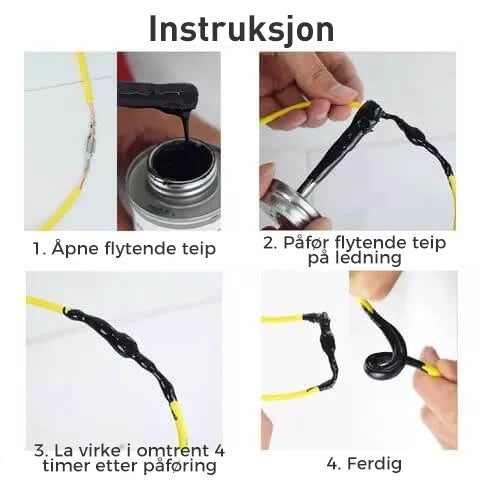 Instruksjon

1. Åpne flytende teip

2. Påfør flytende teip på ledning

3. La virke i omtrent 4 timer etter påføring

4. Ferdig