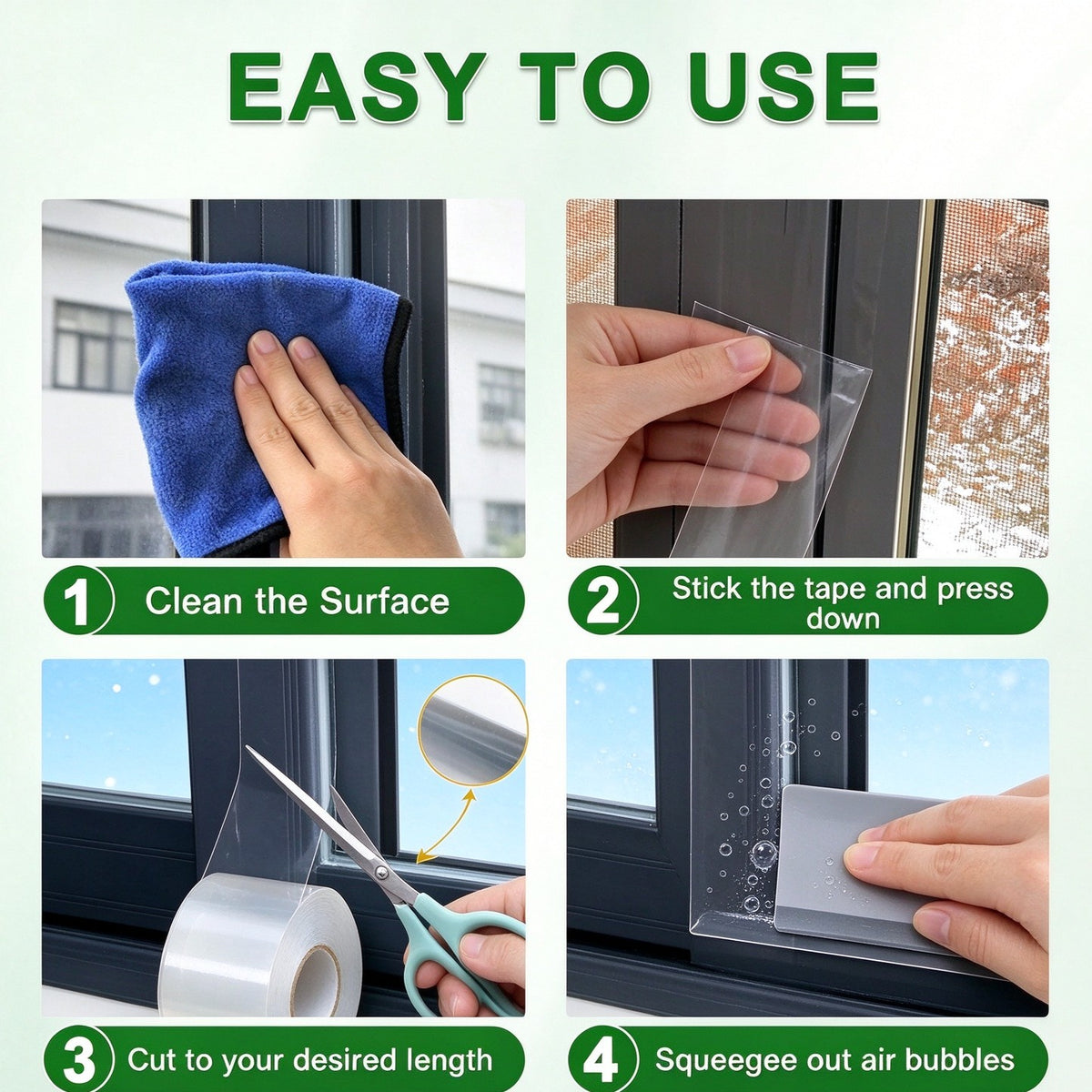 EASY TO USE

1 Clean the Surface

2 Stick the tape and press down

3 Cut to your desired length

4 Squeegee out air bubbles